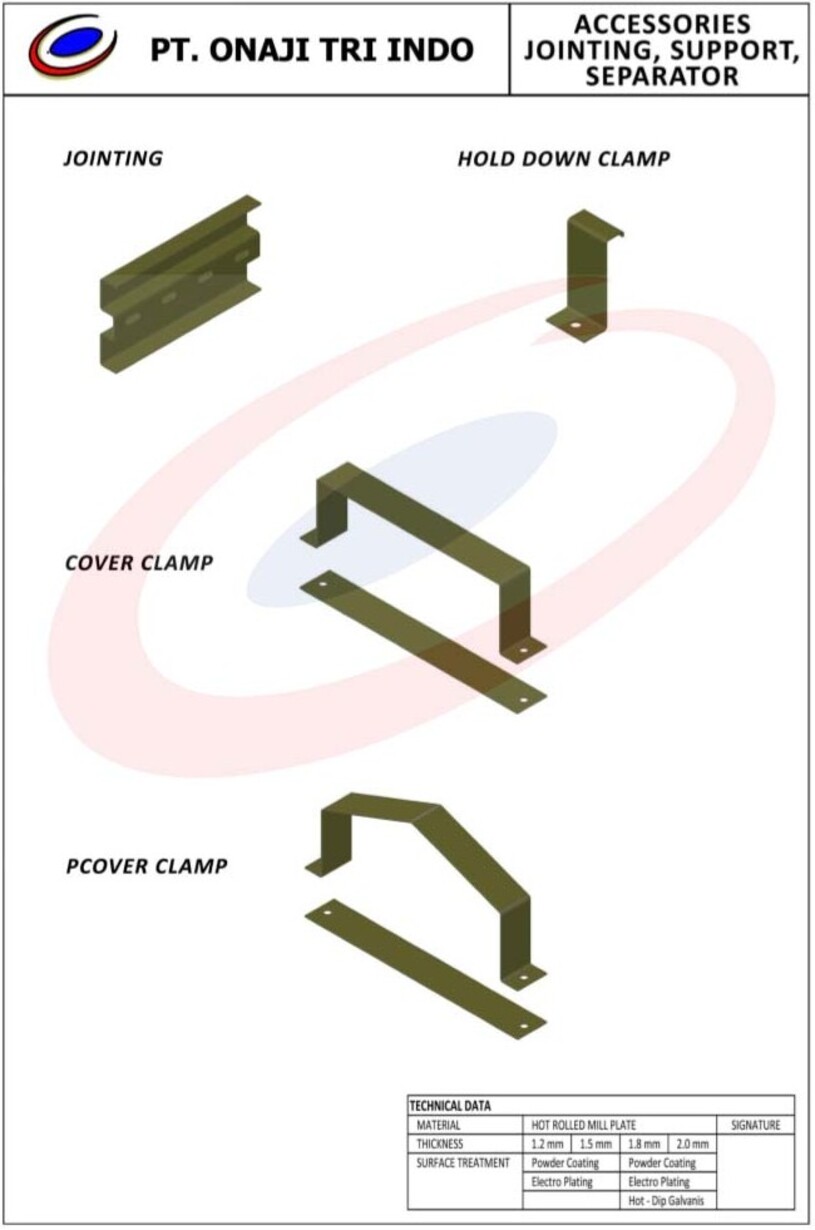 PT. ONAJI TRI INDO

ACCESSORIES JOINTING, SUPPORT, SEPARATOR

JOINTING

HOLD DOWN CLAMP

COVER CLAMP

PCOVER CLAMP

| TECHNICAL DATA | | | | | |
|---|---|---|---|---|---|
| MATERIAL | HOT ROLLED MILL PLATE | | | | SIGNATURE |
| THICKNESS | 1.2 mm | 1.5 mm | 1.8 mm | 2.0 mm | |
| SURFACE TREATMENT | Powder Coating | | Powder Coating | | |
| | Electro Plating | | Electro Plating | | |
| | | | Hot - Dip Galvanis | | |